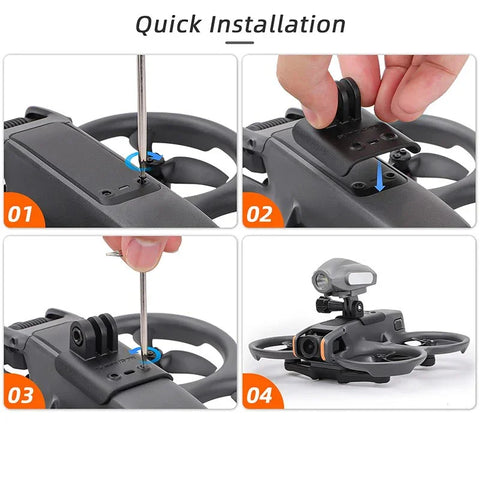 Quick Installation

01

02

03

04