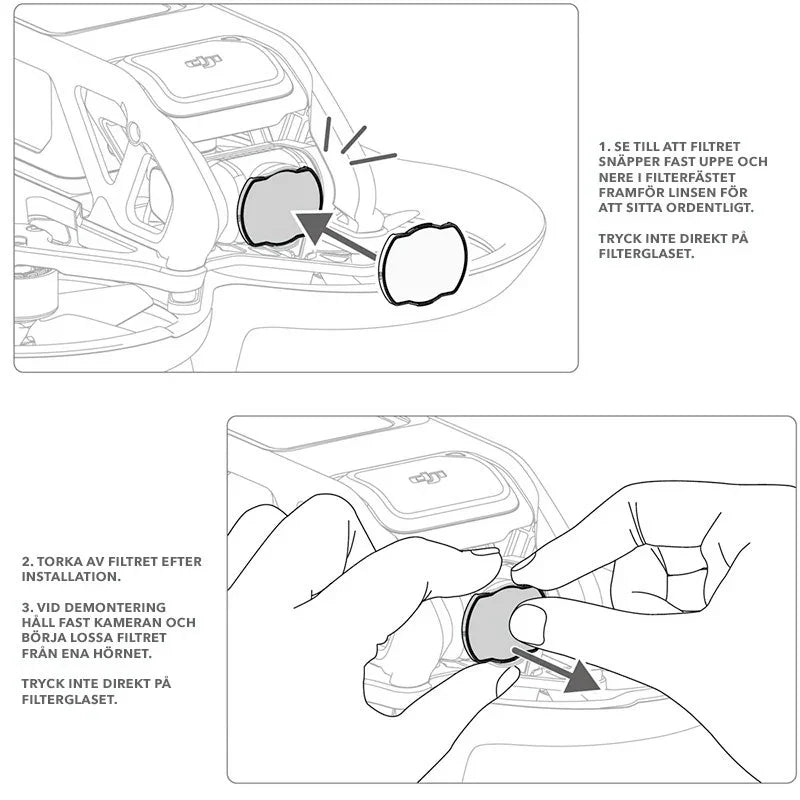 dji

1. SE TILL ATT FILTRET SNÄPPER FAST UPPE OCH NERE I FILTERFÄSTET FRAMFÖR LINSEN FÖR ATT SITTA ORDENTLIGT.

TRYCK INTE DIREKT PÅ FILTERGLASET.

dji

2. TORKA AV FILTRET EFTER INSTALLATION.

3. VID DEMONTERING HÅLL FAST KAMERAN OCH BÖRJA LOSSA FILTRET FRÅN ENA HÖRNET.

TRYCK INTE DIREKT PÅ FILTERGLASET.