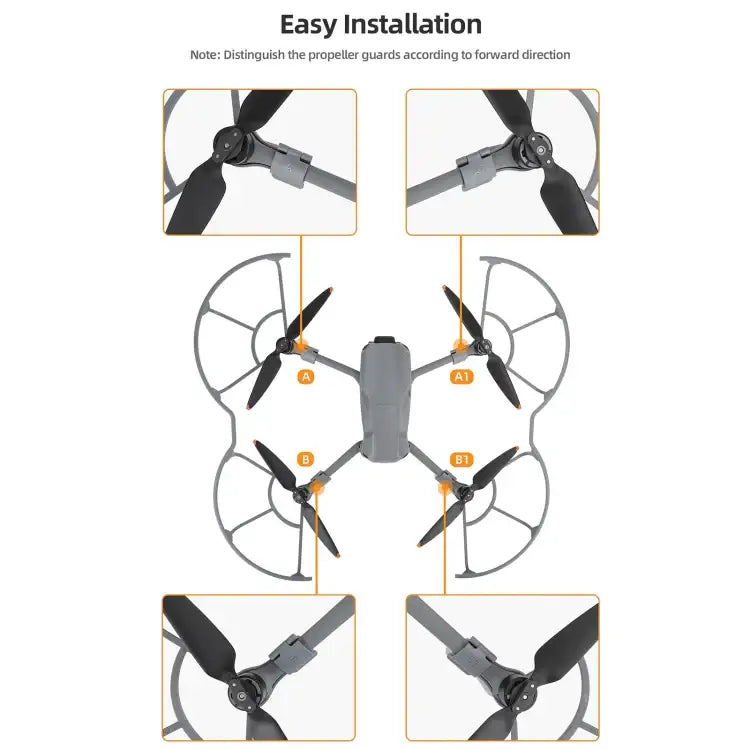 Easy Installation

Note: Distinguish the propeller guards according to forward direction

A

A1

B

B1