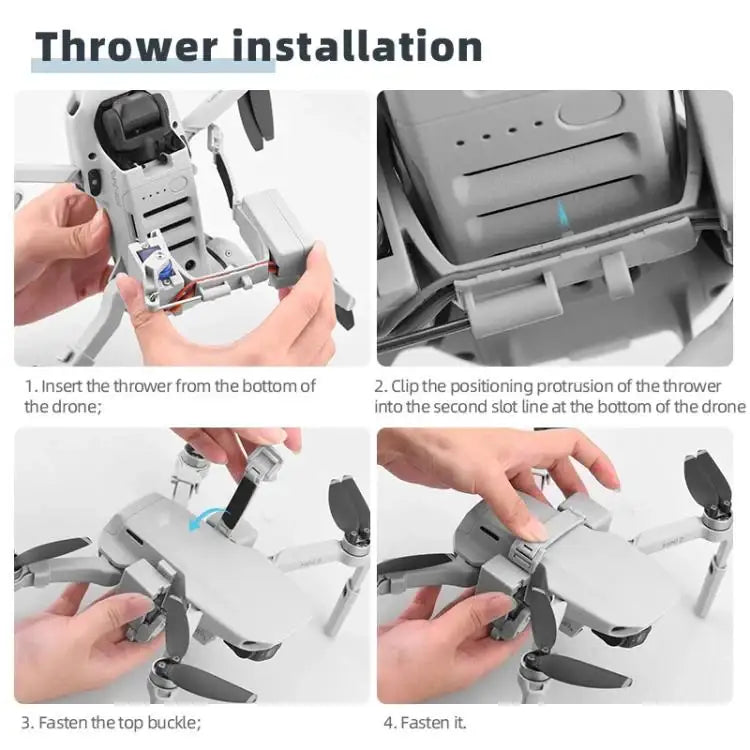 Thrower installation

1. Insert the thrower from the bottom of the drone;

2. Clip the positioning protrusion of the thrower into the second slot line at the bottom of the drone

3. Fasten the top buckle;

4. Fasten it.