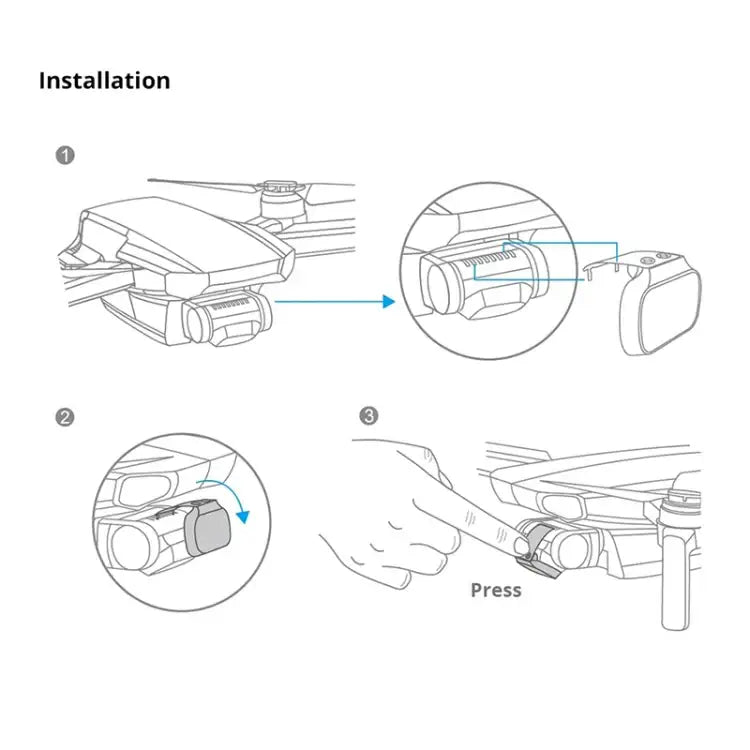 Installation

1

2

3

Press