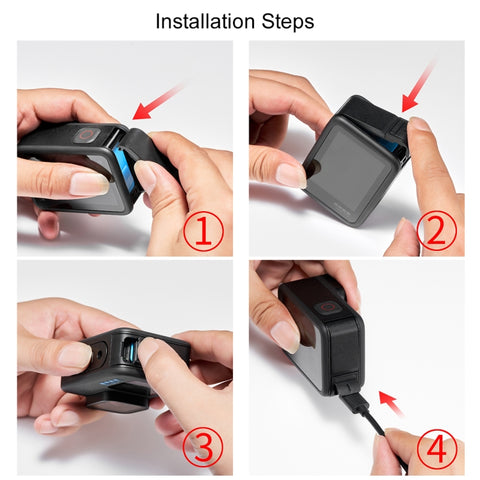 Installation Steps

①

②

③

④